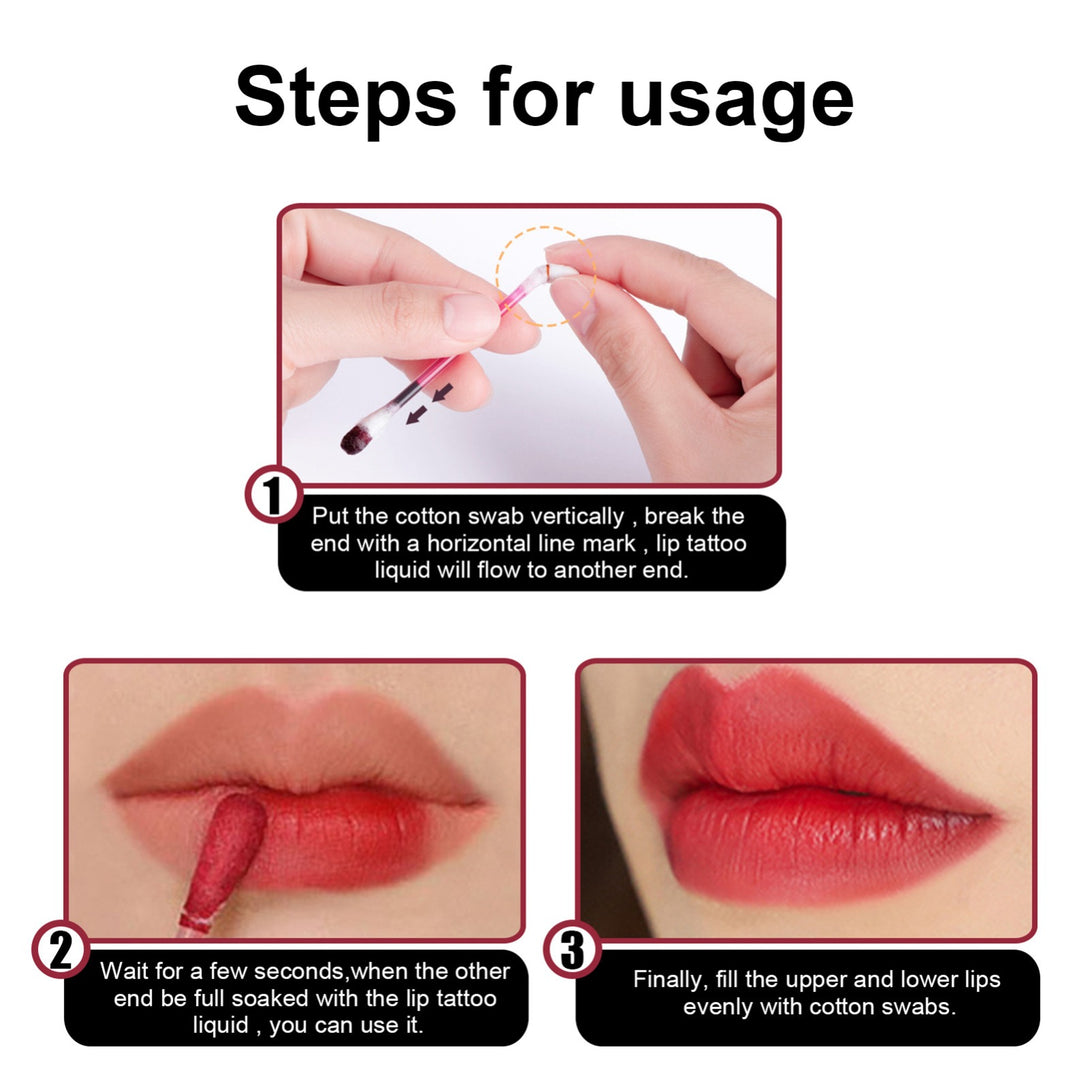 Steps for usage

1
Put the cotton swab vertically , break the end with a horizontal line mark , lip tattoo liquid will flow to another end.

2
Wait for a few seconds,when the other end be full soaked with the lip tattoo liquid , you can use it.

3
Finally, fill the upper and lower lips evenly with cotton swabs.