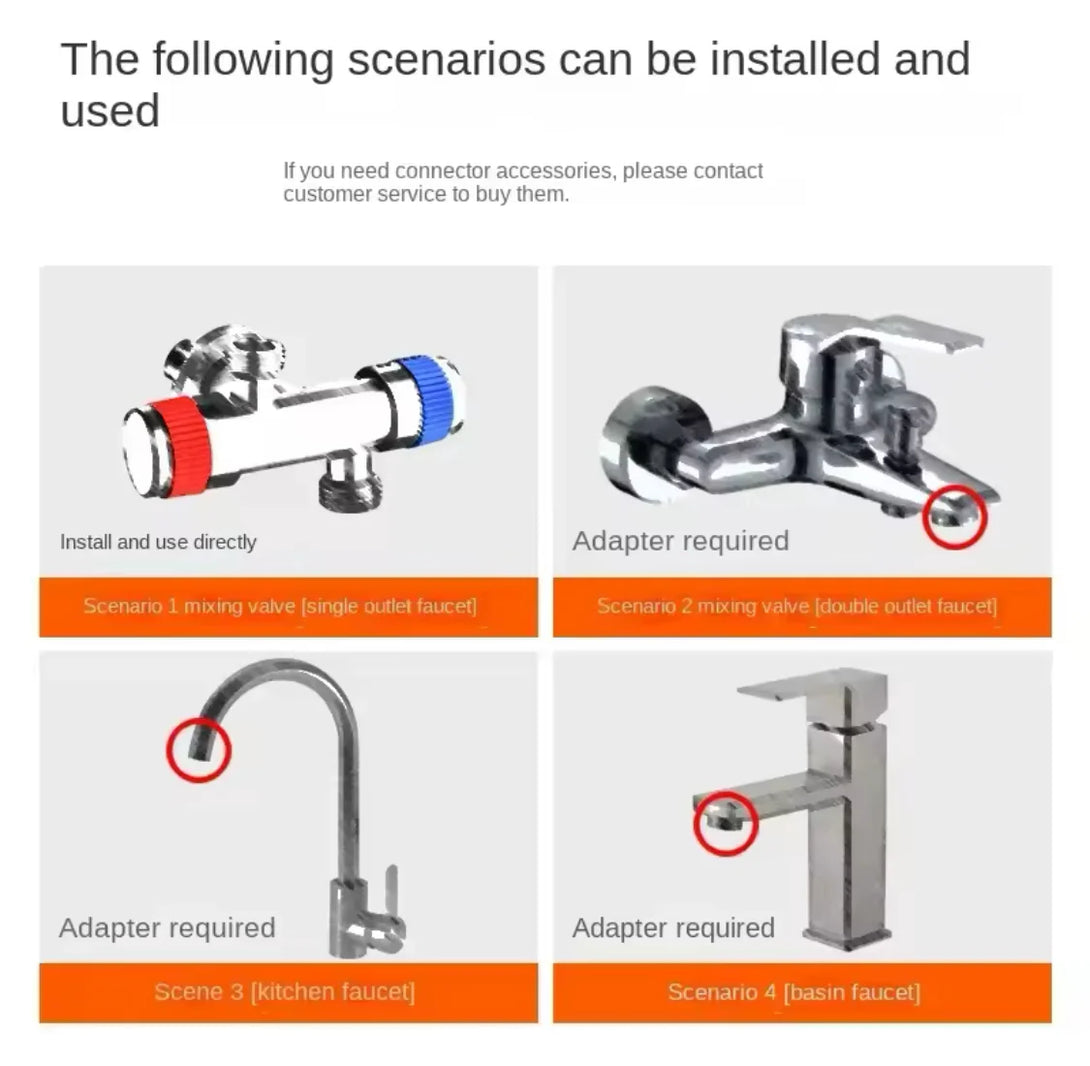 The following scenarios can be installed and used

If you need connector accessories, please contact customer service to buy them.

Install and use directly

Scenario 1 mixing valve [single outlet faucet]

Adapter required

Scenario 2 mixing valve [double outlet faucet]

Adapter required

Scene 3 [kitchen faucet]

Adapter required

Scenario 4 [basin faucet]