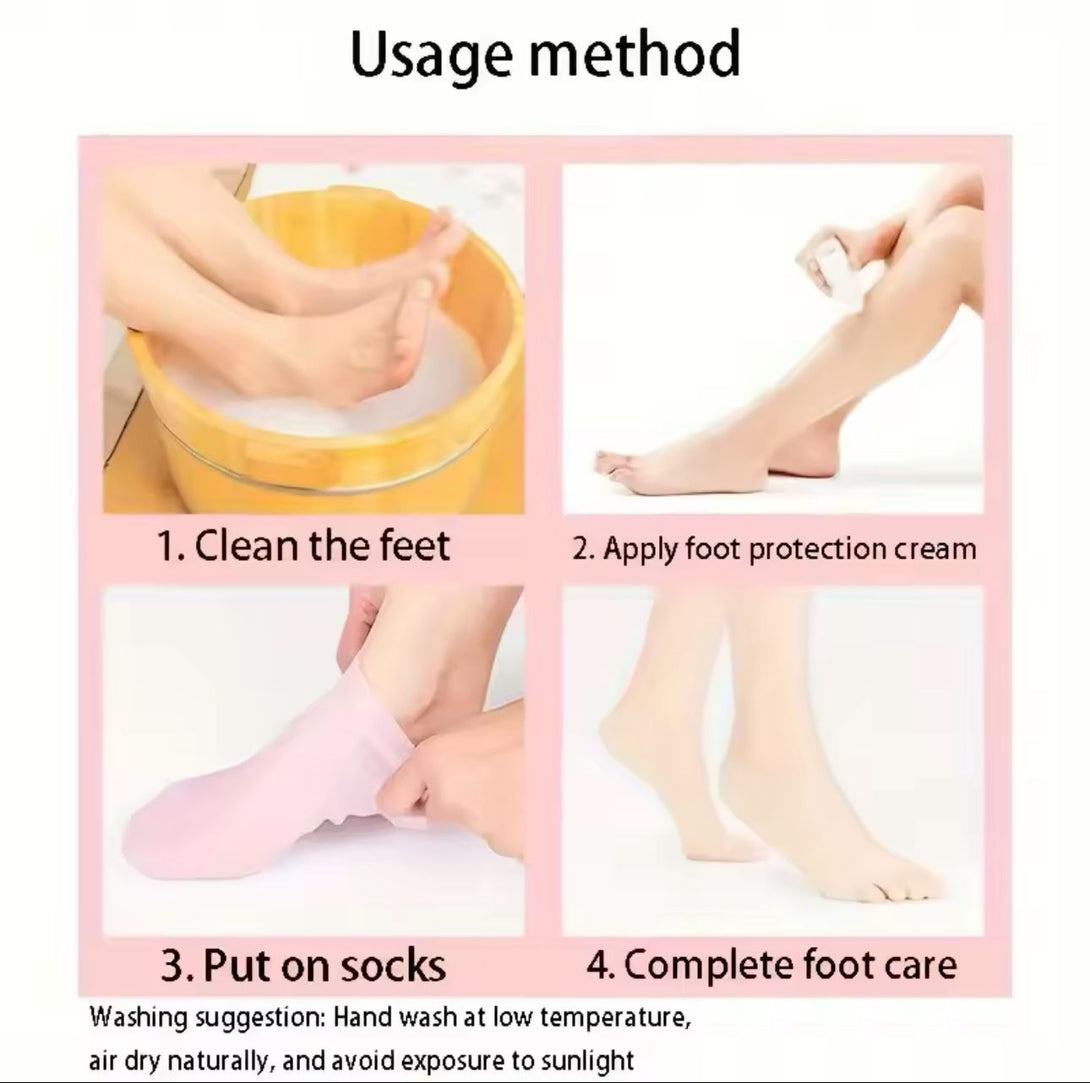 Usage method

1. Clean the feet

2. Apply foot protection cream

3. Put on socks

4. Complete foot care

Washing suggestion: Hand wash at low temperature, air dry naturally, and avoid exposure to sunlight