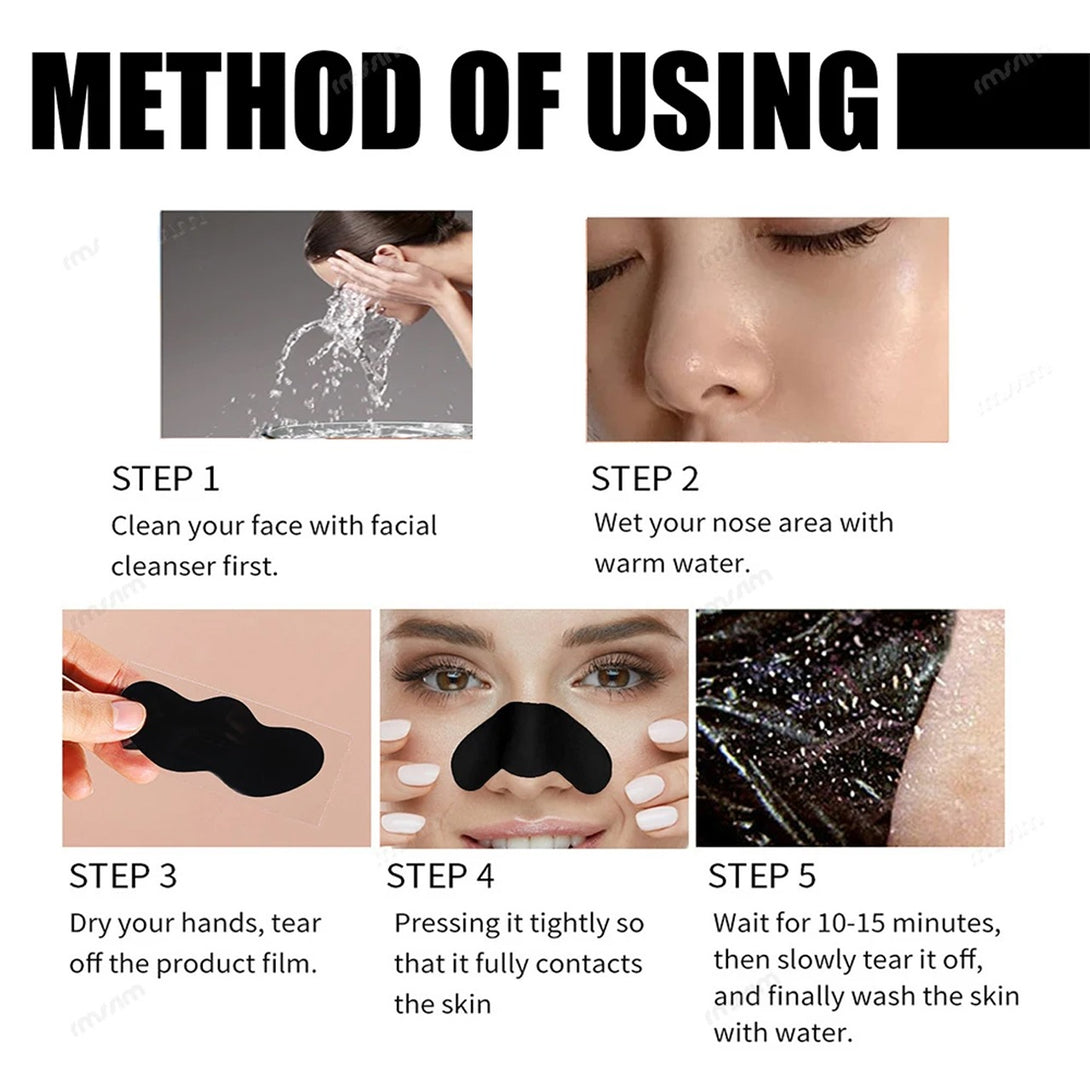 METHOD OF USING

STEP 1
Clean your face with facial cleanser first.

STEP 2
Wet your nose area with warm water.

STEP 3
Dry your hands, tear off the product film.

STEP 4
Pressing it tightly so that it fully contacts the skin

STEP 5
Wait for 10-15 minutes, then slowly tear it off, and finally wash the skin with water.