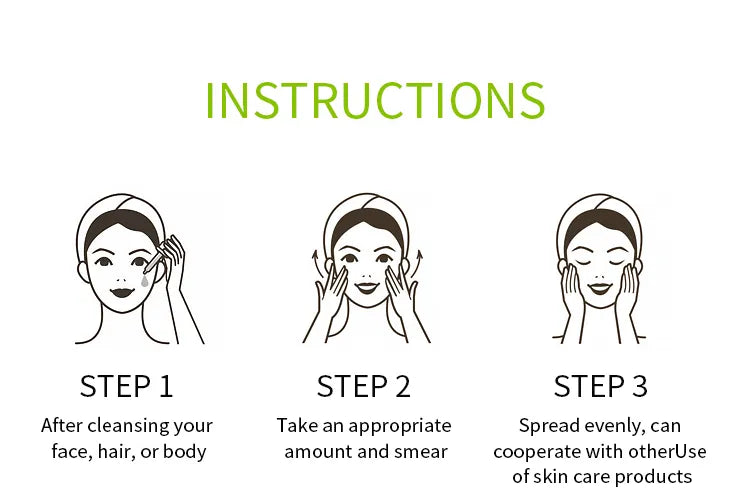 INSTRUCTIONS

STEP 1
After cleansing your face, hair, or body

STEP 2
Take an appropriate amount and smear

STEP 3
Spread evenly, can cooperate with otherUse of skin care products