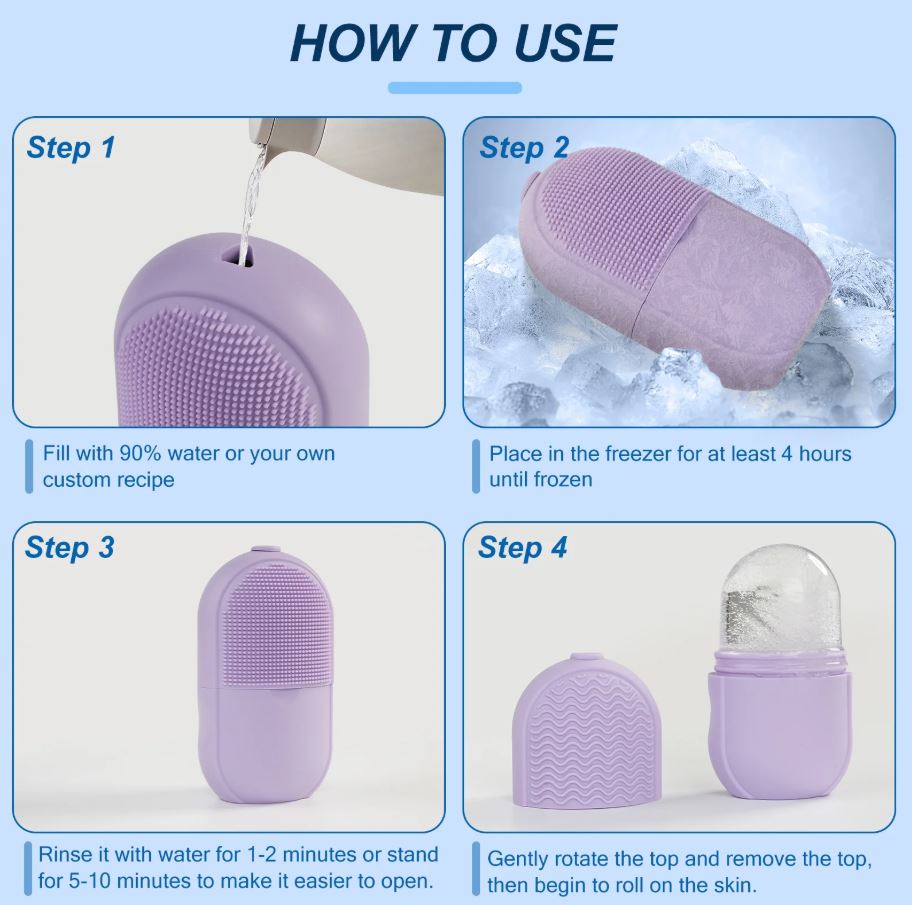 HOW TO USE

Step 1

Fill with 90% water or your own custom recipe

Step 2

Place in the freezer for at least 4 hours until frozen

Step 3

Rinse it with water for 1-2 minutes or stand for 5-10 minutes to make it easier to open.

Step 4

Gently rotate the top and remove the top, then begin to roll on the skin.