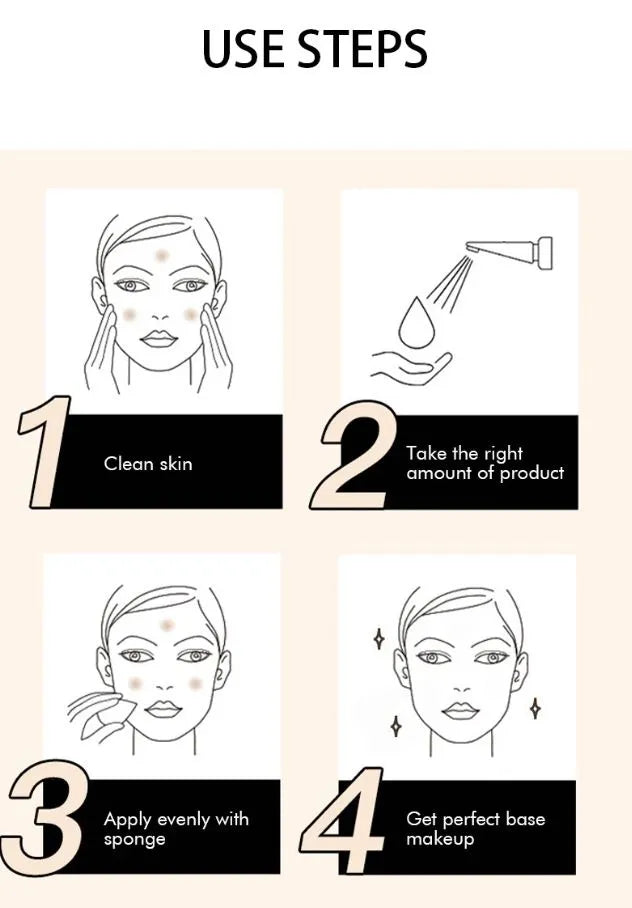 USE STEPS

1 Clean skin

2 Take the right amount of product

3 Apply evenly with sponge

4 Get perfect base makeup