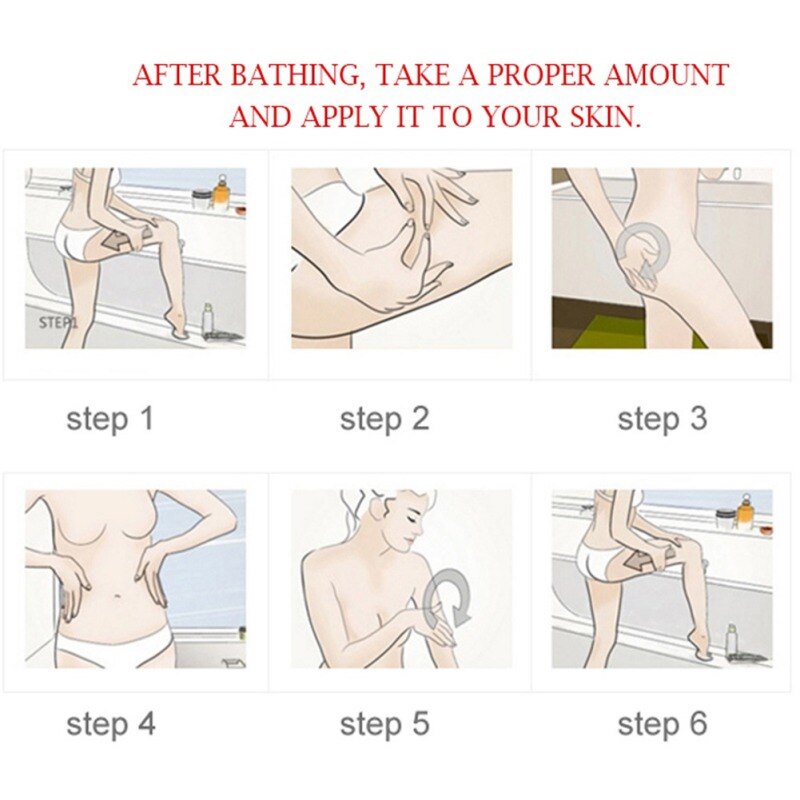 AFTER BATHING, TAKE A PROPER AMOUNT AND APPLY IT TO YOUR SKIN.

STEP1

step 1

step 2

step 3

step 4

step 5

step 6